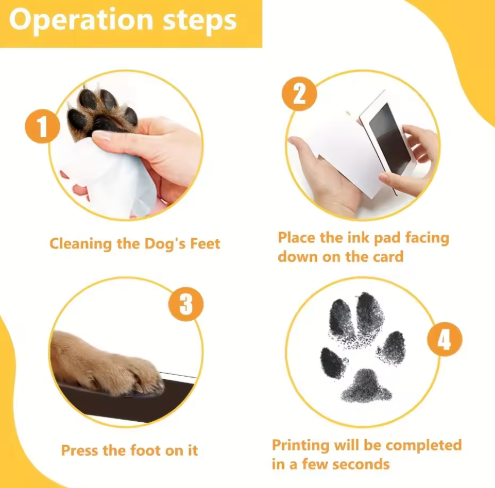 Operation steps

1

Cleaning the Dog's Feet

2

Place the ink pad facing down on the card

3

Press the foot on it

4

Printing will be completed in a few seconds